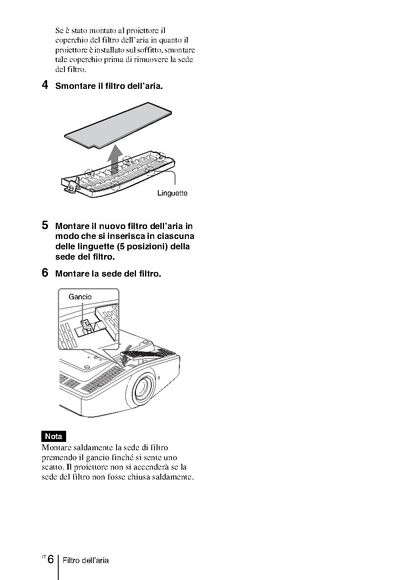 Se è stato montato al proiettore il coperchio del filtro dell'aria in quanto il proiettore è installato sul soffitto, smontare tale coperchio prima di rimuovere la sede del filtro.

4 Smontare il filtro dell'aria.

Linguette

5 Montare il nuovo filtro dell'aria in modo che si inserisca in ciascuna delle linguette (5 posizioni) della sede del filtro.

6 Montare la sede del filtro.

Gancio

Nota

Montare saldamente la sede di filtro premendo il gancio finché si sente uno scatto. Il proiettore non si accenderà se la sede del filtro non fosse chiusa saldamente.

IT 6 Filtro dell'aria