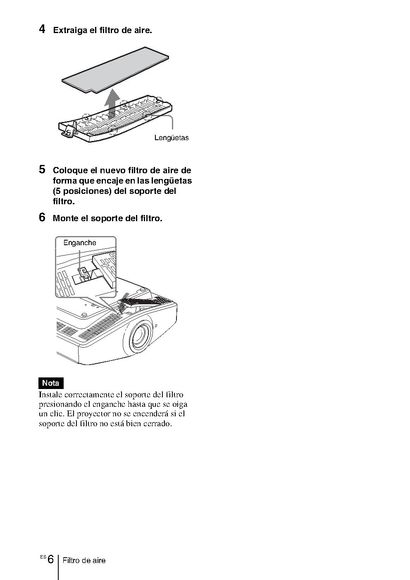 4 Extraiga el filtro de aire.

Lengüetas

5 Coloque el nuevo filtro de aire de forma que encaje en las lengüetas (5 posiciones) del soporte del filtro.

6 Monte el soporte del filtro.

Enganche

Nota
Instale correctamente el soporte del filtro presionando el enganche hasta que se oiga un clic. El proyector no se encenderá si el soporte del filtro no está bien cerrado.

ES 6 Filtro de aire