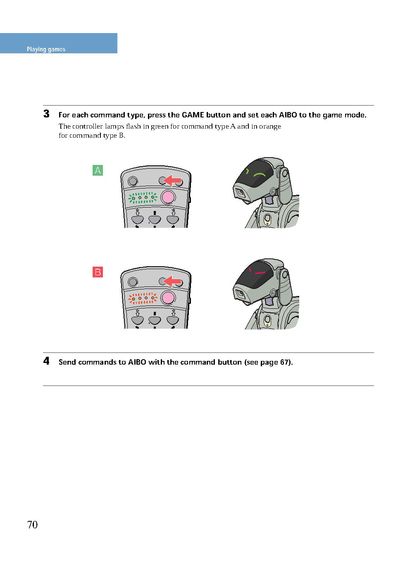 Playing games

3 For each command type, press the GAME button and set each AIBO to the game mode.

The controller lamps flash in green for command type A and in orange for command type B.

A

B

4 Send commands to AIBO with the command button (see page 67).

70