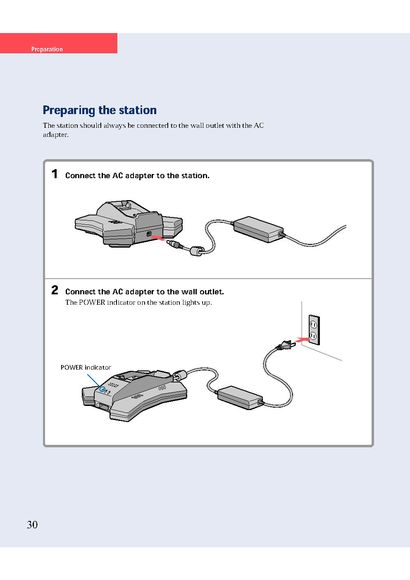 Preparation

Preparing the station

The station should always be connected to the wall outlet with the AC adapter.

1 Connect the AC adapter to the station.

2 Connect the AC adapter to the wall outlet.
The POWER indicator on the station lights up.

POWER indicator

30